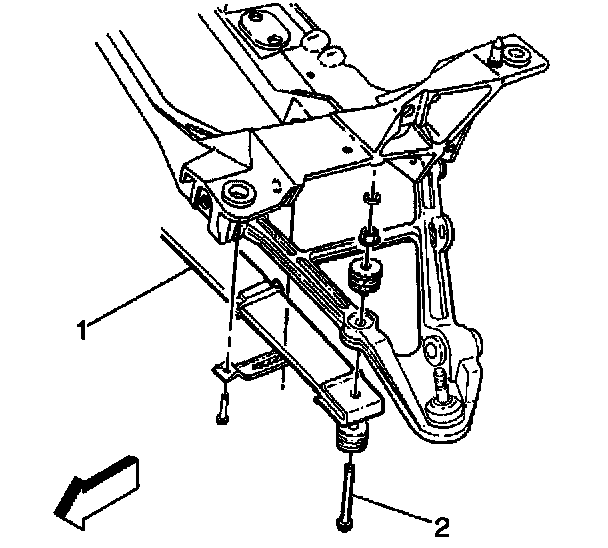 1
2