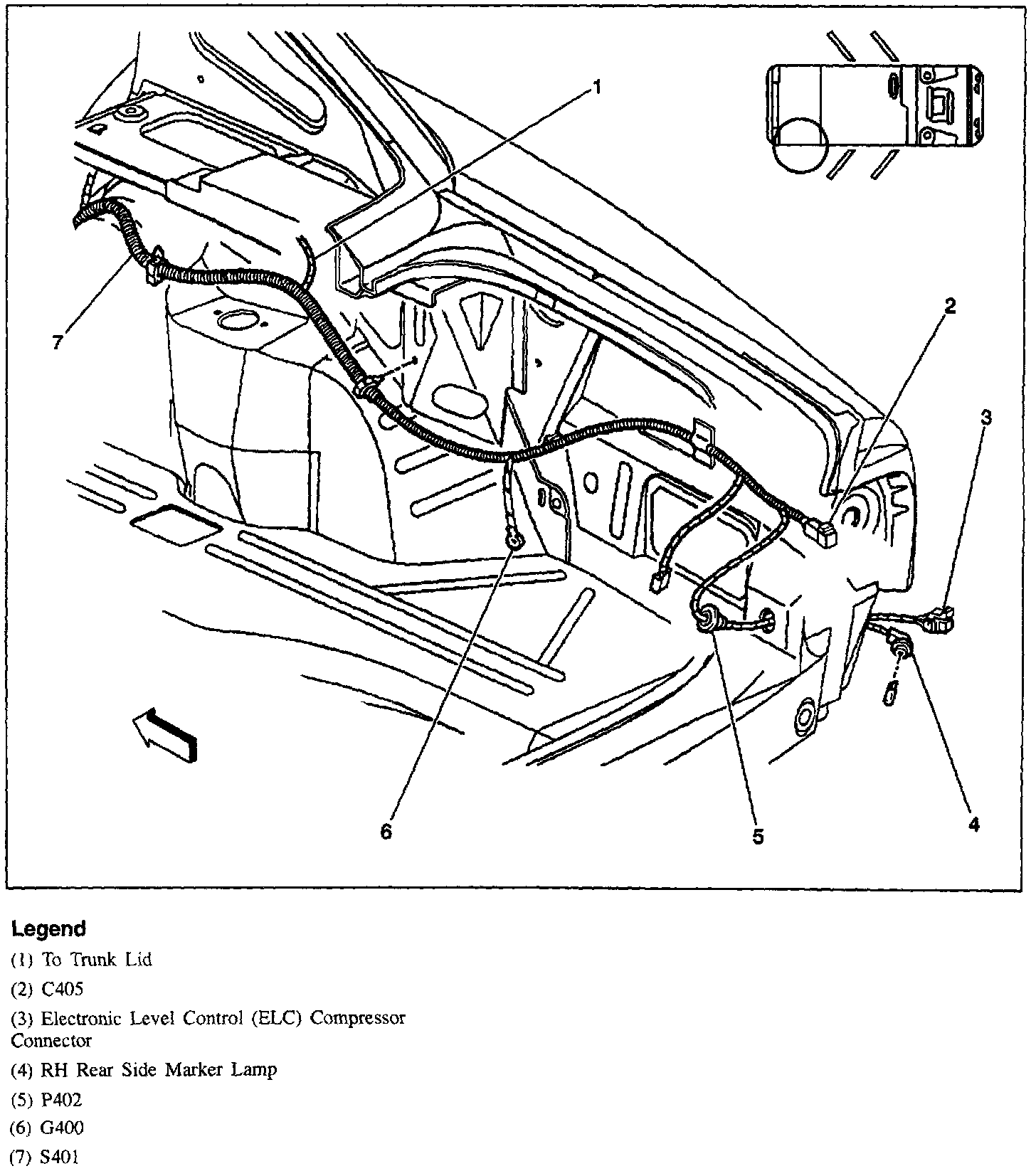 1

2

3

7

6

5

4

Legend

(1) To Trunk Lid

(2) C405

(3) Electronic Level Control (ELC) Compressor Connector

(4) RH Rear Side Marker Lamp

(5) P402

(6) G400

(7) S401