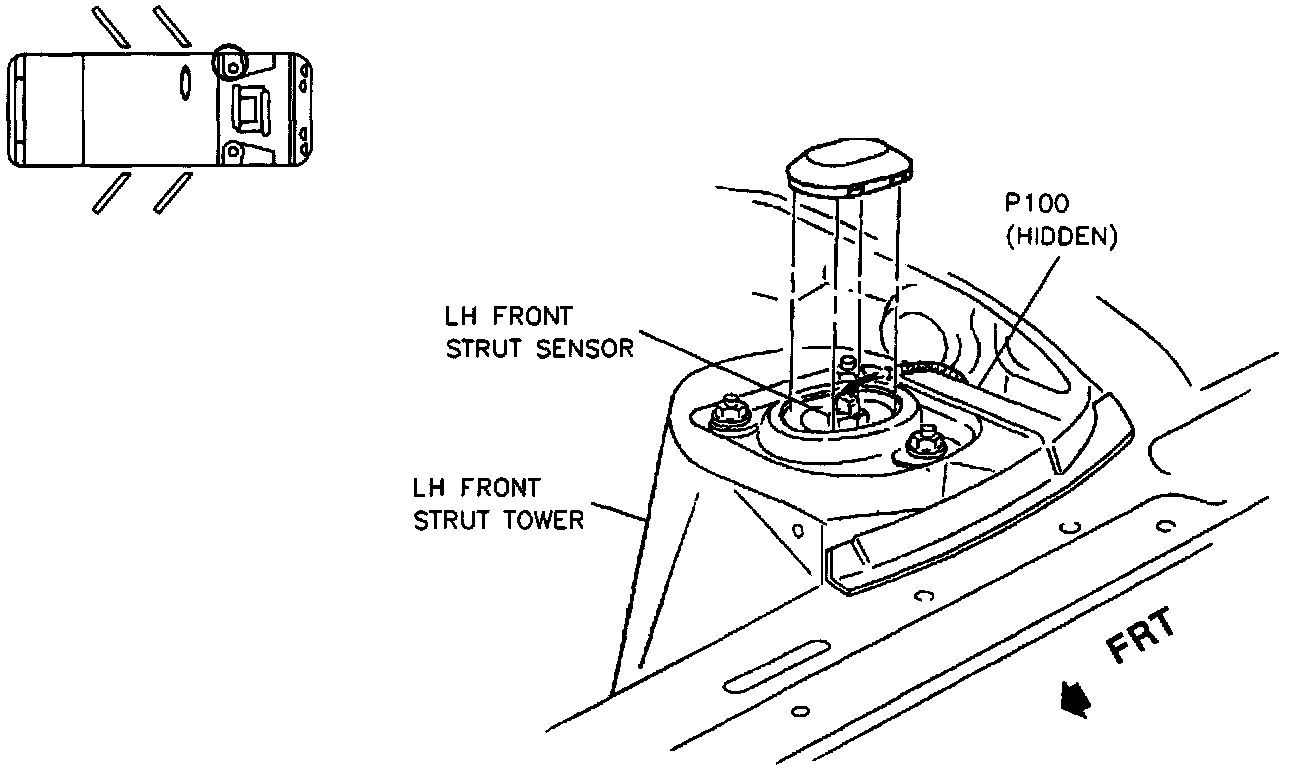 P100
(HIDDEN)

LH FRONT
STRUT SENSOR

LH FRONT
STRUT TOWER

FRT