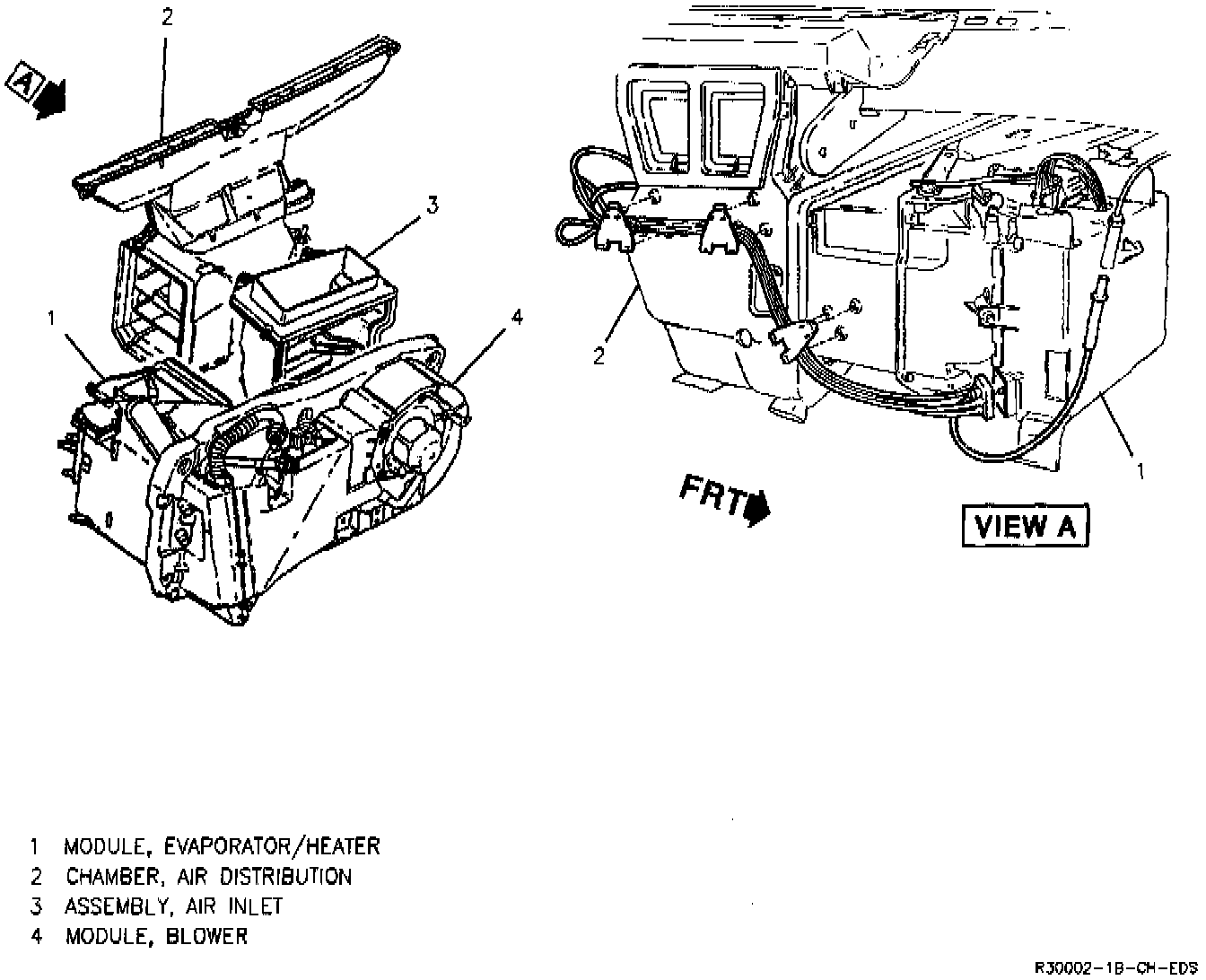 A

2

3

1

4

2

1

FRT

VIEW A

1 MODULE, EVAPORATOR/HEATER
2 CHAMBER, AIR DISTRIBUTION
3 ASSEMBLY, AIR INLET
4 MODULE, BLOWER

R30002-1B-CH-EDS