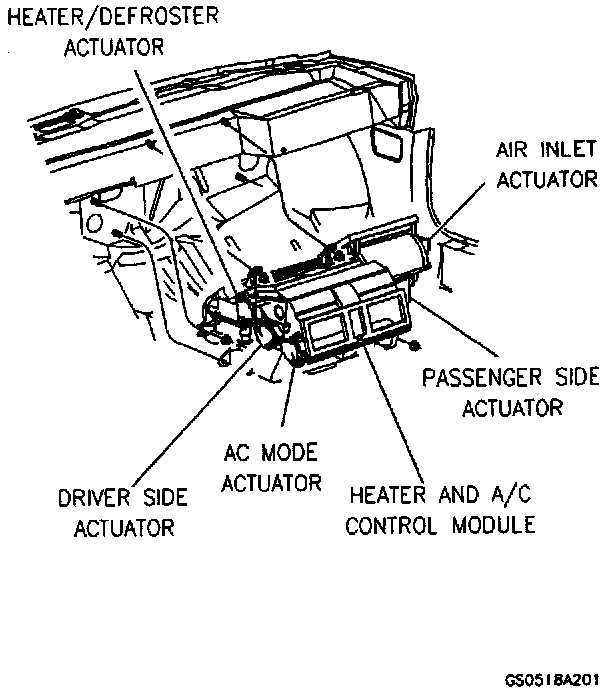 HEATER/DEFROSTER ACTUATOR

AIR INLET ACTUATOR

PASSENGER SIDE ACTUATOR

AC MODE ACTUATOR

DRIVER SIDE ACTUATOR

HEATER AND A/C CONTROL MODULE

GS0518A201