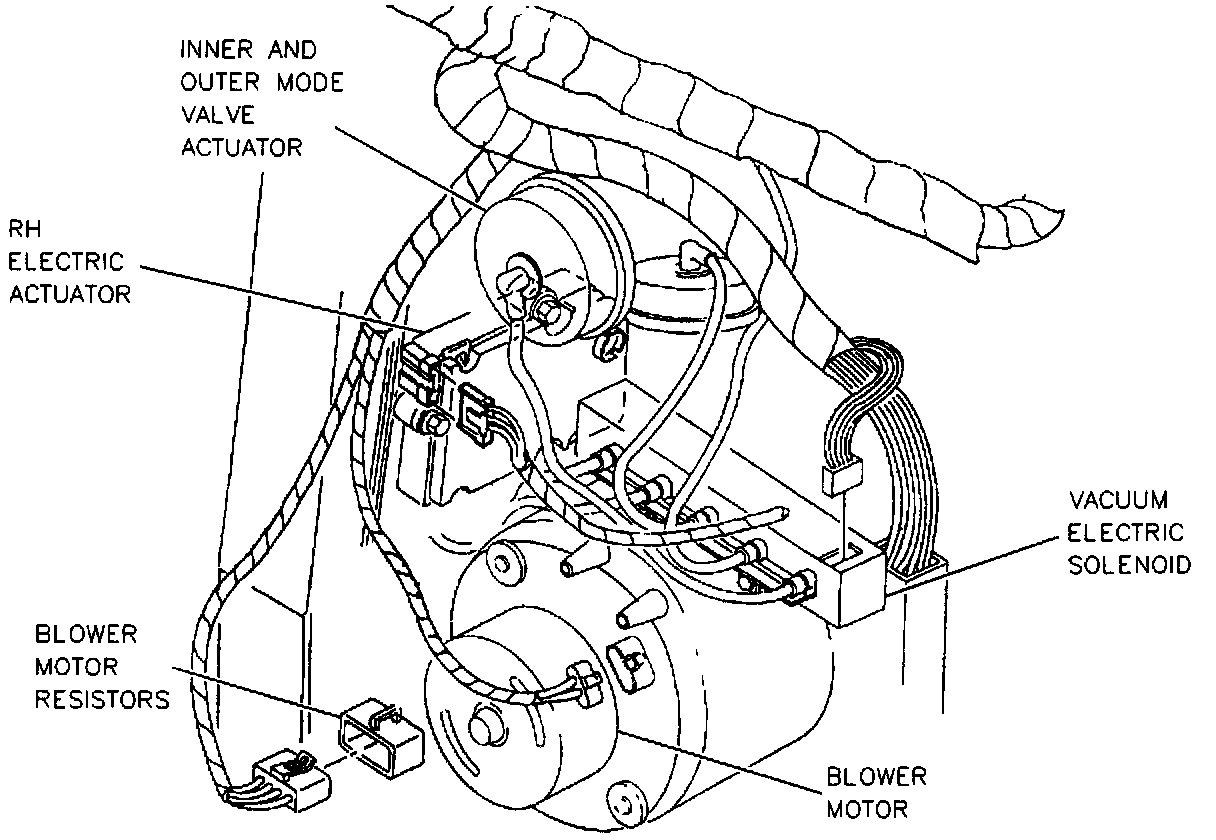 INNER AND OUTER MODE VALVE ACTUATOR

RH ELECTRIC ACTUATOR

VACUUM ELECTRIC SOLENOID

BLOWER MOTOR RESISTORS

BLOWER MOTOR