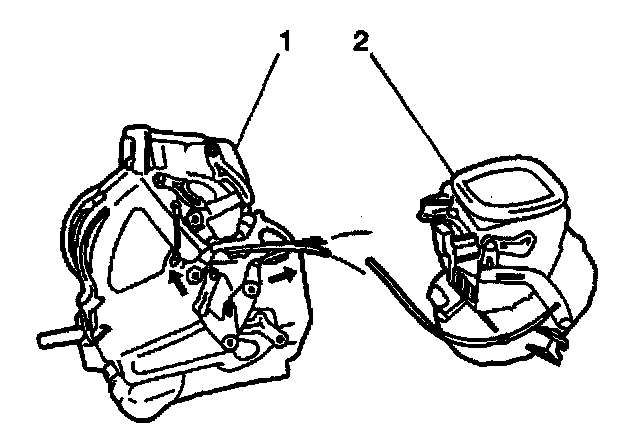 1
2