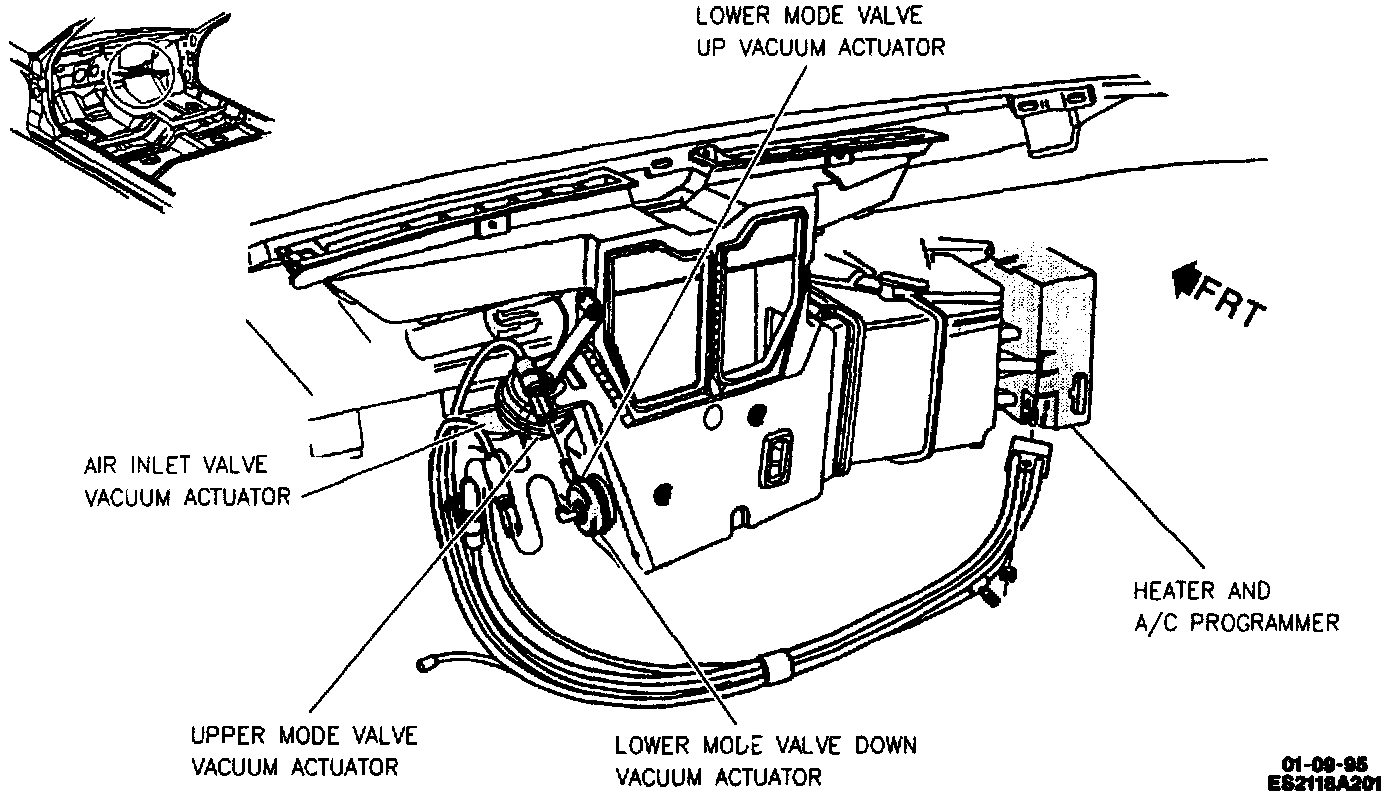 LOWER MODE VALVE
UP VACUUM ACTUATOR

FRT

AIR INLET VALVE
VACUUM ACTUATOR

HEATER AND
A/C PROGRAMMER

UPPER MODE VALVE
VACUUM ACTUATOR

LOWER MODE VALVE DOWN
VACUUM ACTUATOR

01-09-95
ES2118A201