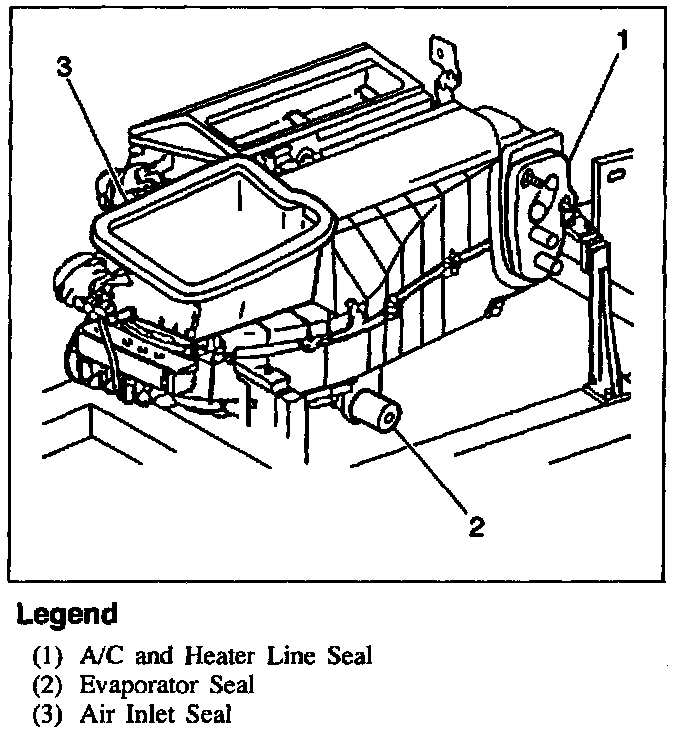 3

1

2

Legend

(1) A/C and Heater Line Seal
(2) Evaporator Seal
(3) Air Inlet Seal