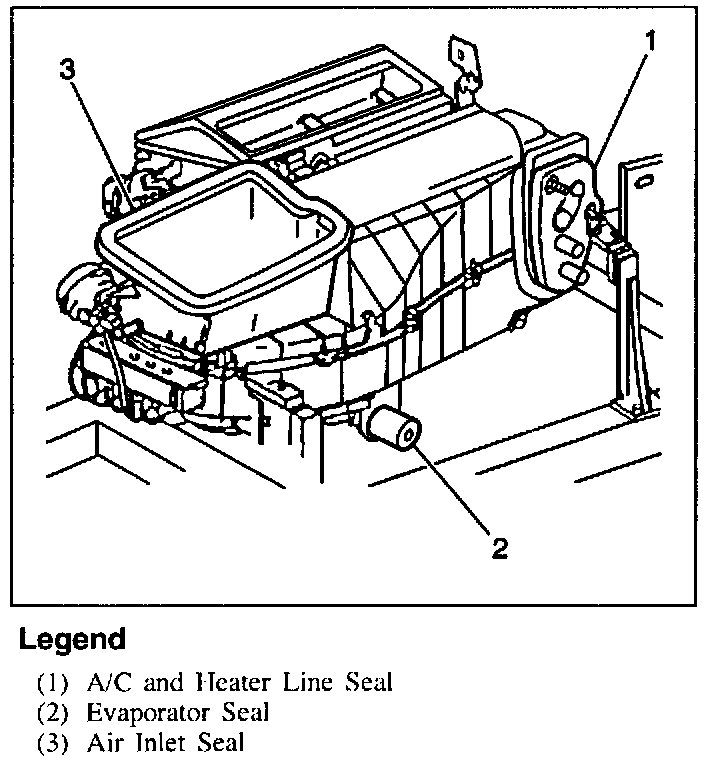 3

1

2

Legend

(1) A/C and Heater Line Seal
(2) Evaporator Seal
(3) Air Inlet Seal