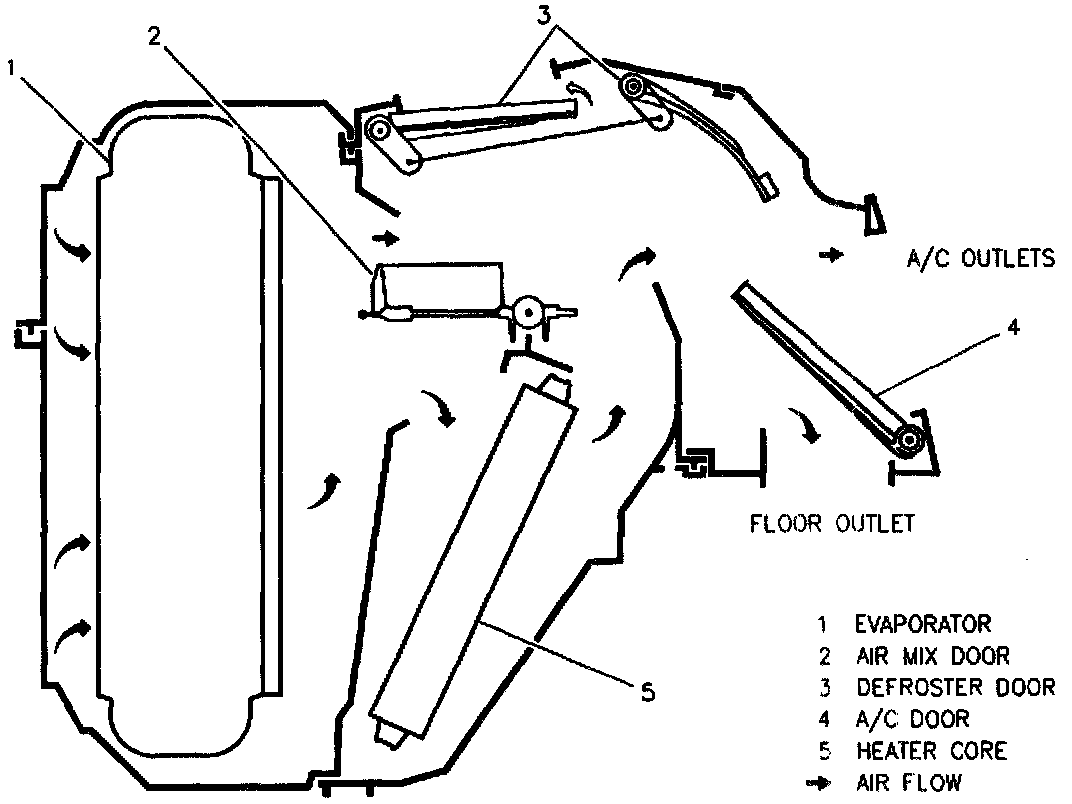 1
2
3
A/C OUTLETS
4
FLOOR OUTLET
5
1 EVAPORATOR
2 AIR MIX DOOR
3 DEFROSTER DOOR
4 A/C DOOR
5 HEATER CORE
AIR FLOW