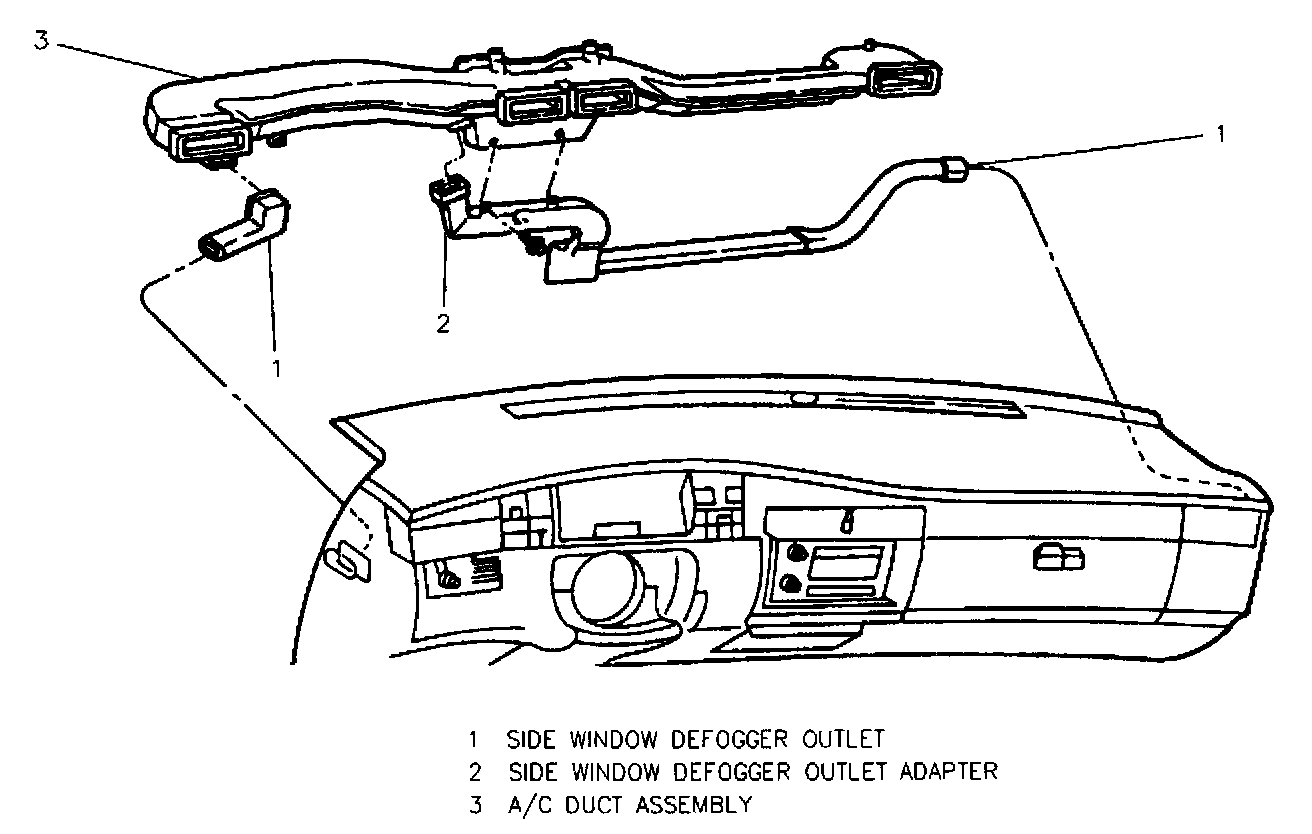 3

1

2

1

1 SIDE WINDOW DEFOGGER OUTLET
2 SIDE WINDOW DEFOGGER OUTLET ADAPTER
3 A/C DUCT ASSEMBLY