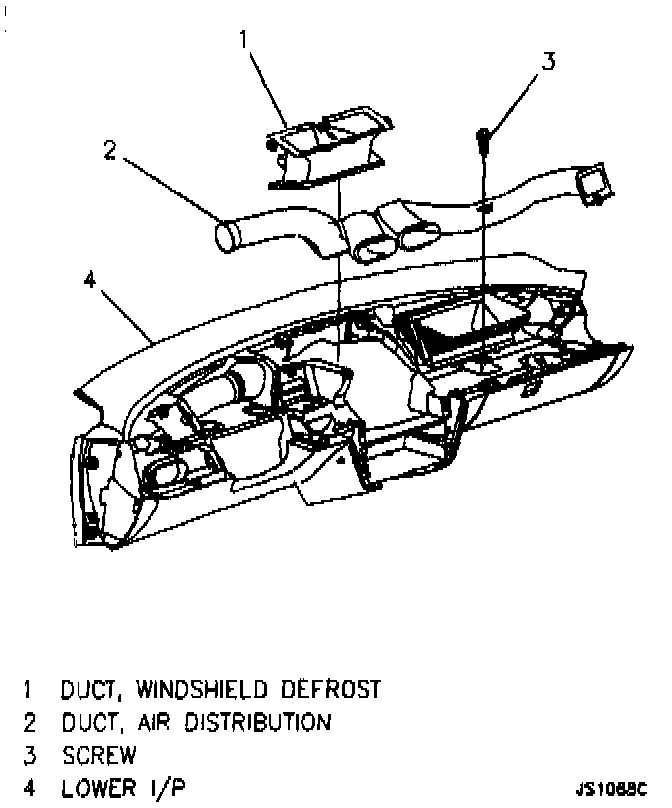 1
3
2
4

1 DUCT, WINDSHIELD DEFROST
2 DUCT, AIR DISTRIBUTION
3 SCREW
4 LOWER I/P

JS1088C