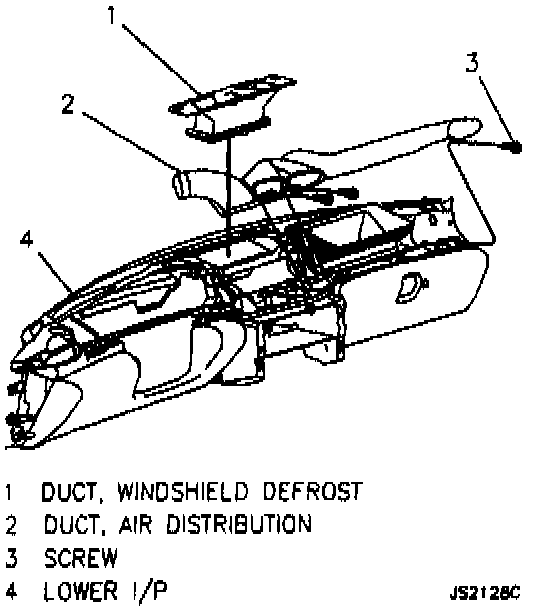 1

2

3

4

1 DUCT, WINDSHIELD DEFROST
2 DUCT, AIR DISTRIBUTION
3 SCREW
4 LOWER I/P

JS2128C