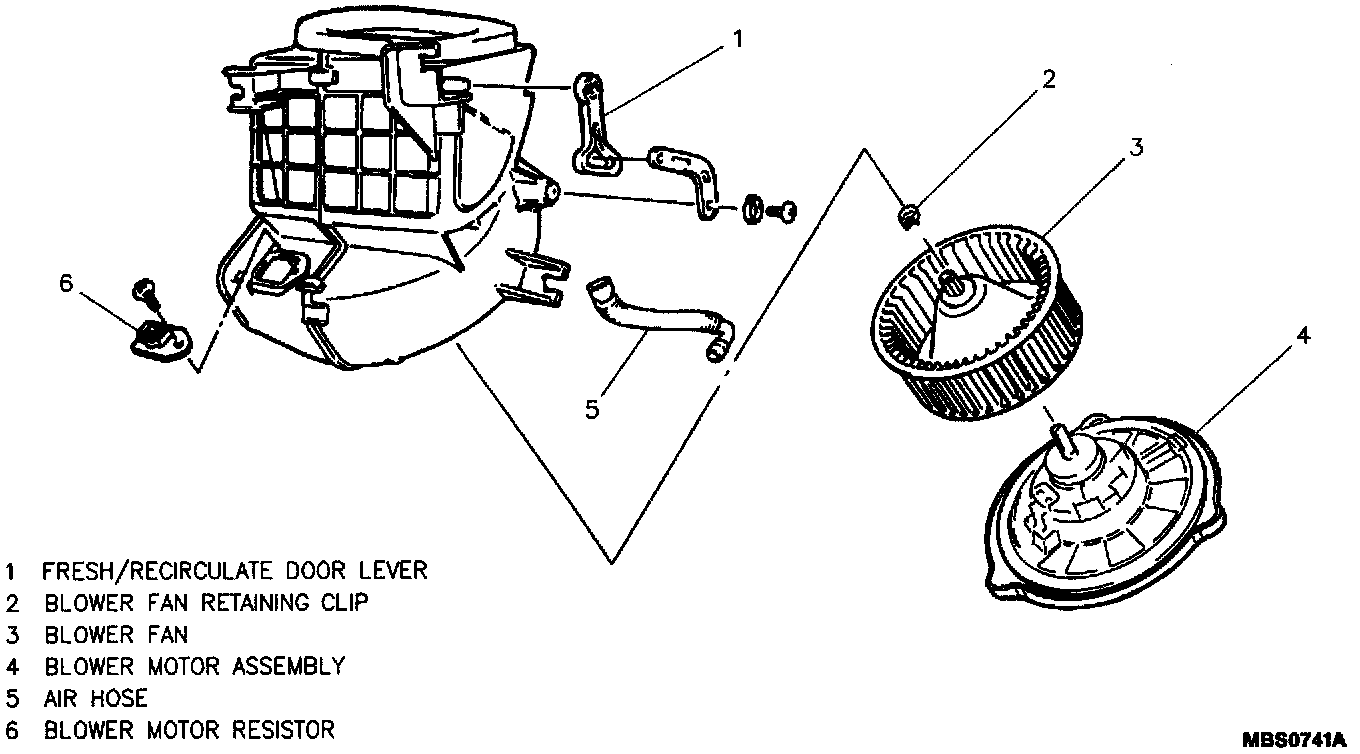 1
2
3
6
5
4

1 FRESH/RECIRCULATE DOOR LEVER
2 BLOWER FAN RETAINING CLIP
3 BLOWER FAN
4 BLOWER MOTOR ASSEMBLY
5 AIR HOSE
6 BLOWER MOTOR RESISTOR

MBS0741A