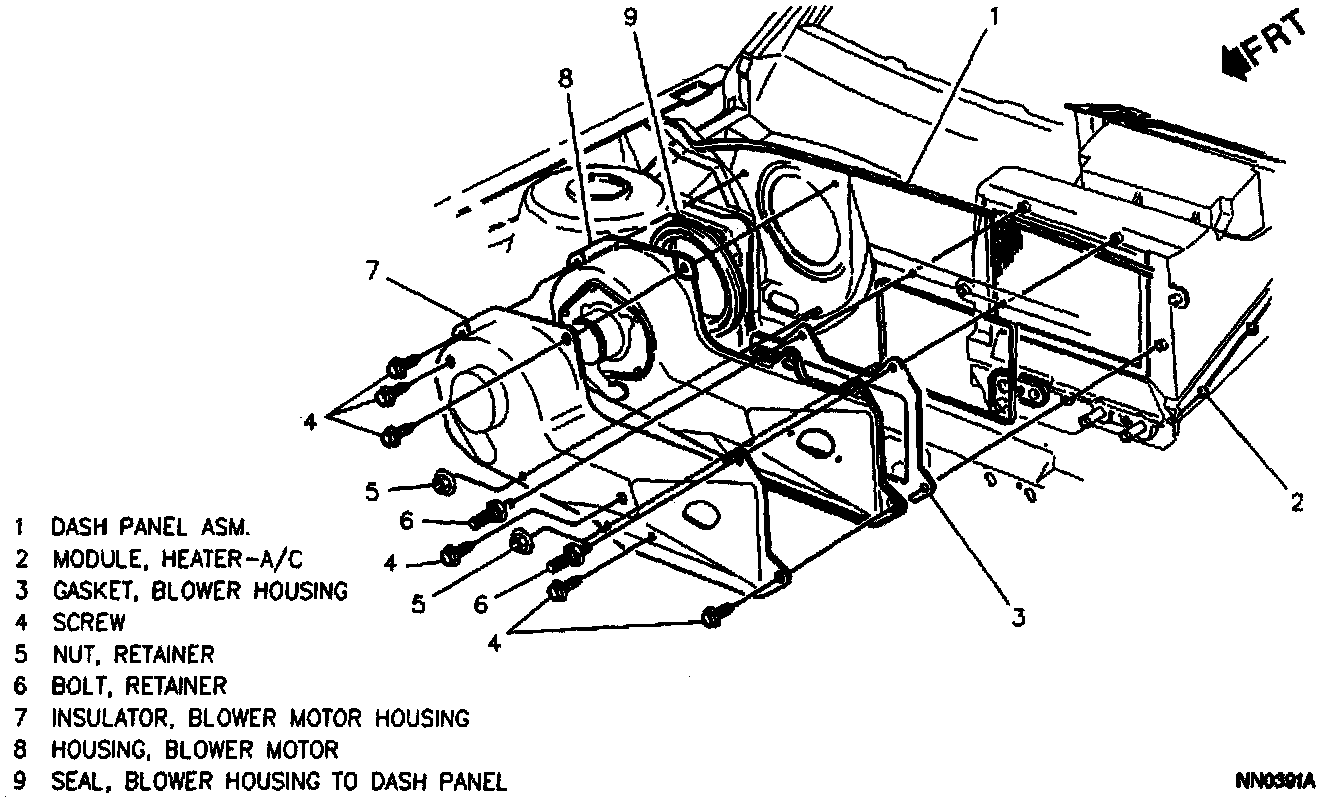 9
1
FRT
8
7
4
5
6
4
5
6
4
3
2

1 DASH PANEL ASM.
2 MODULE, HEATER-A/C
3 GASKET, BLOWER HOUSING
4 SCREW
5 NUT, RETAINER
6 BOLT, RETAINER
7 INSULATOR, BLOWER MOTOR HOUSING
8 HOUSING, BLOWER MOTOR
9 SEAL, BLOWER HOUSING TO DASH PANEL

NN0391A