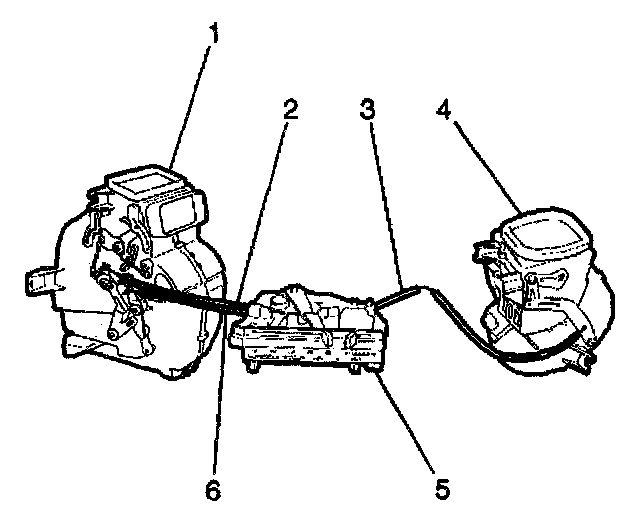 1
2
3
4
6
5