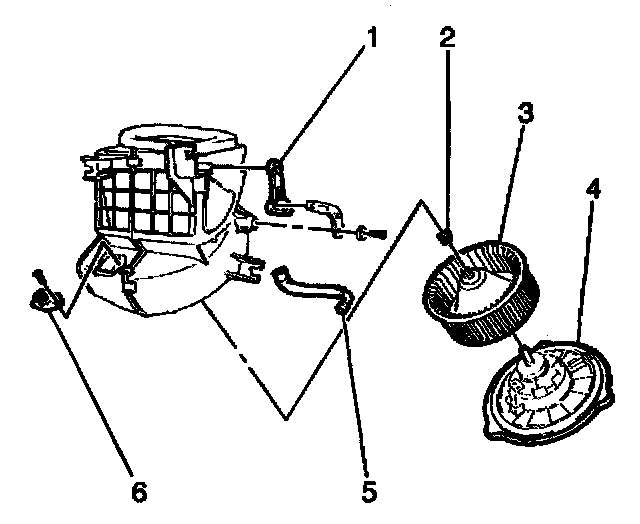 1
2
3
4
6
5