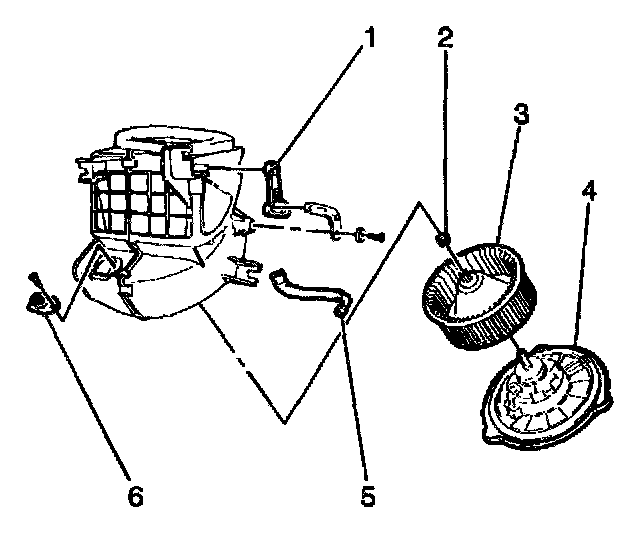 1
2
3
4
6
5