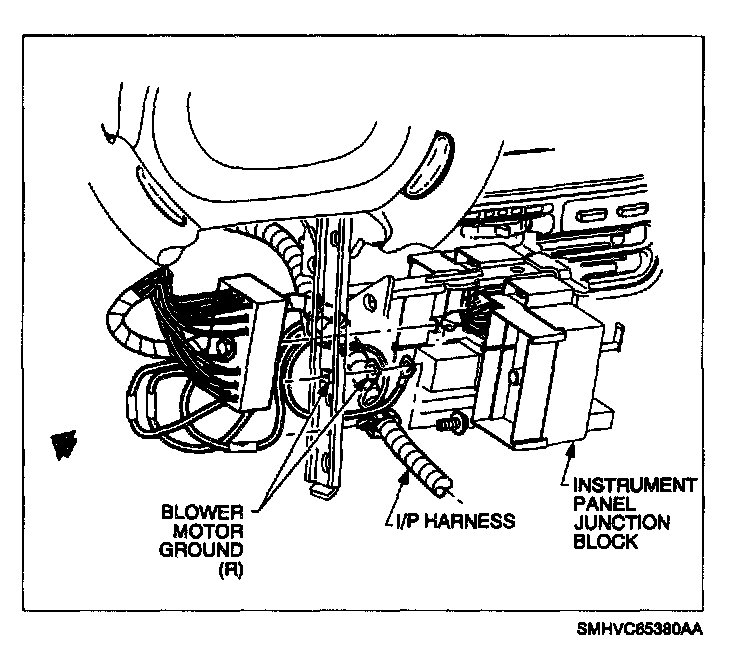 BLOWER MOTOR GROUND (R)

I/P HARNESS

INSTRUMENT PANEL JUNCTION BLOCK

SMHVC65380AA