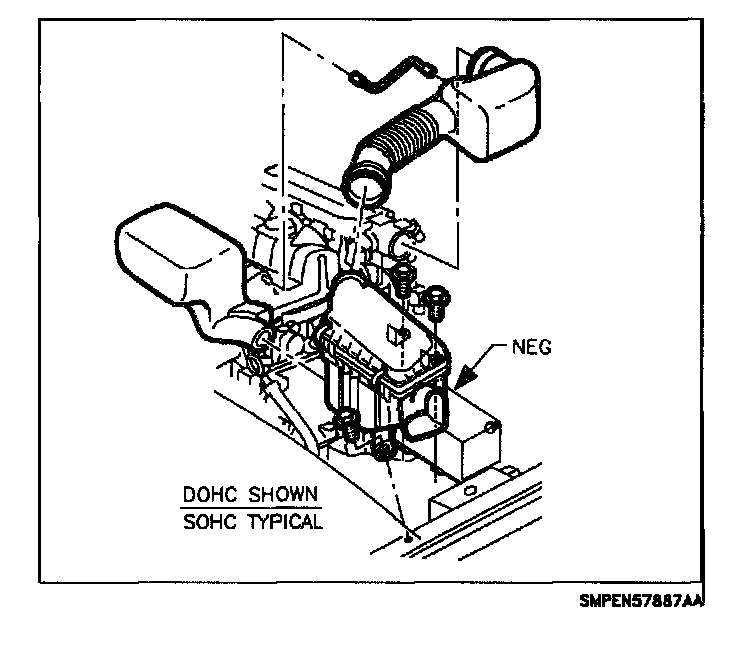 NEG

DOHC SHOWN
SOHC TYPICAL

SMPEN57887AA