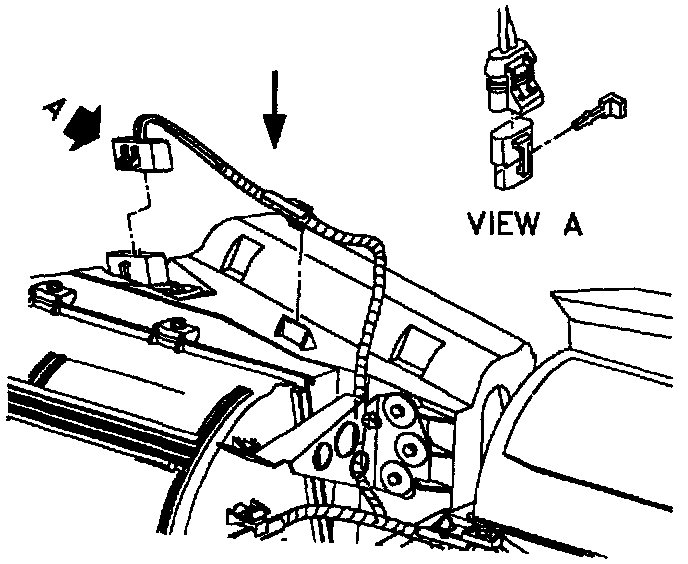 A

VIEW A