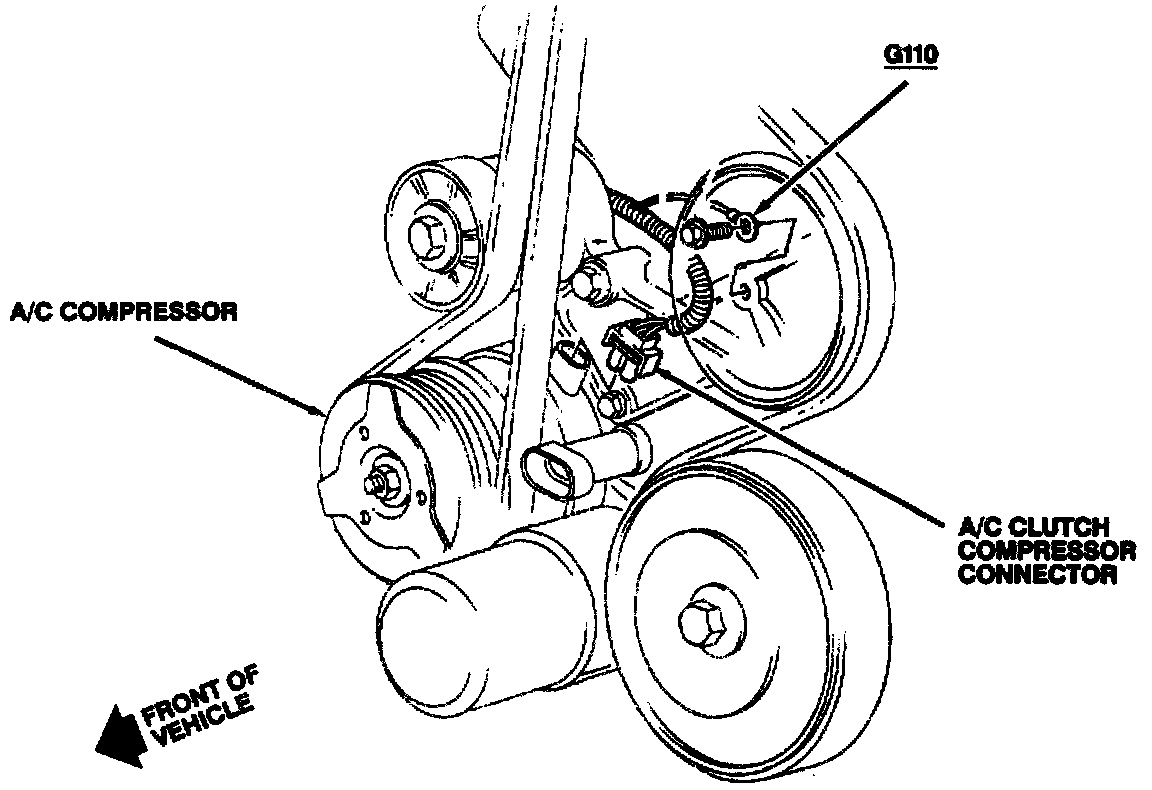 G110

A/C COMPRESSOR

A/C CLUTCH COMPRESSOR CONNECTOR

FRONT OF VEHICLE