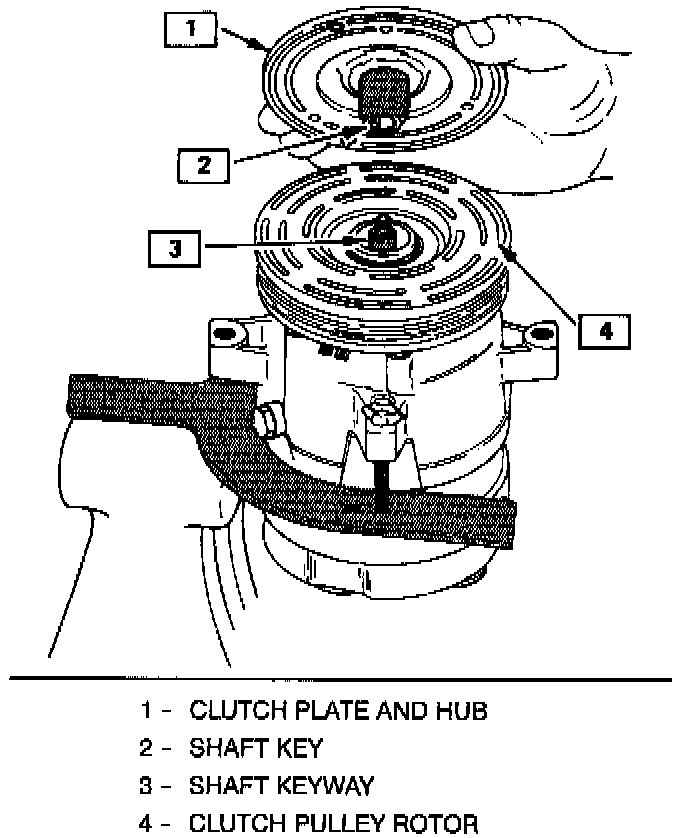 1

2

3

4

1 - CLUTCH PLATE AND HUB
2 - SHAFT KEY
3 - SHAFT KEYWAY
4 - CLUTCH PULLEY ROTOR