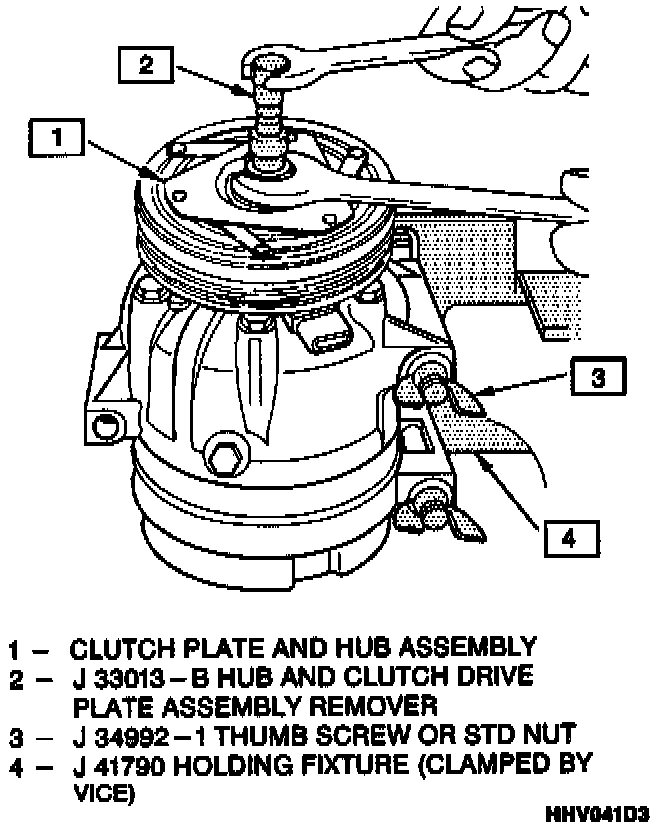 2

1

3

4

1 – CLUTCH PLATE AND HUB ASSEMBLY
2 – J 33013 – B HUB AND CLUTCH DRIVE PLATE ASSEMBLY REMOVER
3 – J 34992 – 1 THUMB SCREW OR STD NUT
4 – J 41790 HOLDING FIXTURE (CLAMPED BY VICE)

HHV041D3