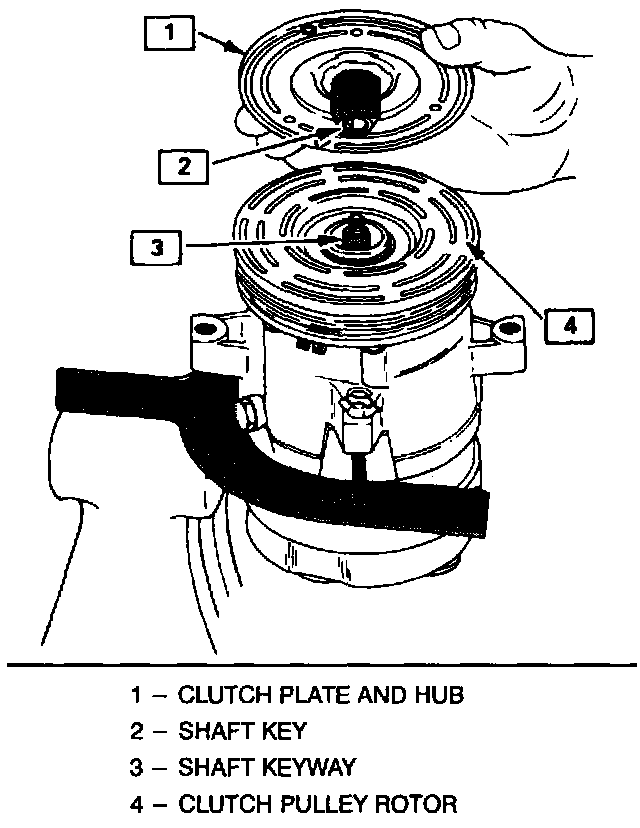 1

2

3

4

1 – CLUTCH PLATE AND HUB
2 – SHAFT KEY
3 – SHAFT KEYWAY
4 – CLUTCH PULLEY ROTOR