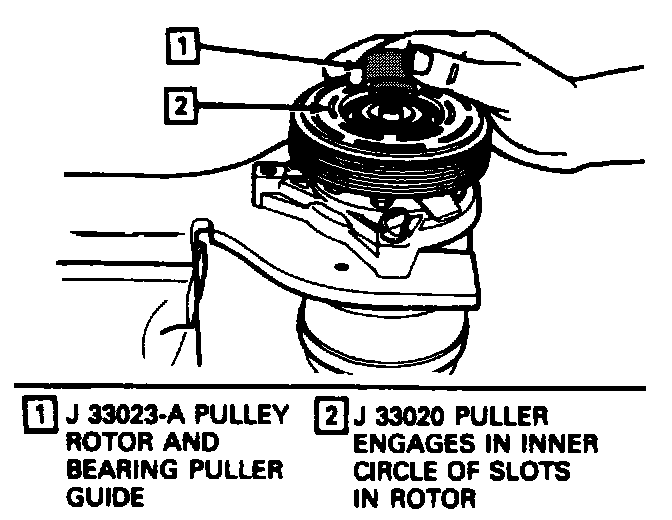 1

2

1 J 33023-A PULLEY ROTOR AND BEARING PULLER GUIDE

2 J 33020 PULLER ENGAGES IN INNER CIRCLE OF SLOTS IN ROTOR