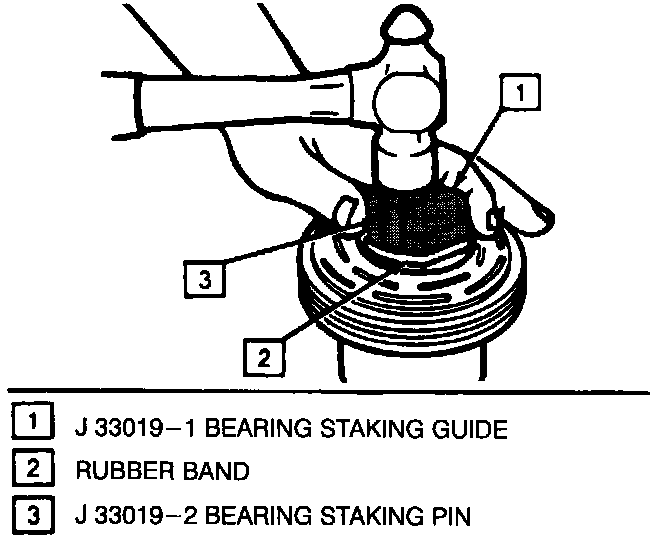 1
3
2

1 J 33019–1 BEARING STAKING GUIDE
2 RUBBER BAND
3 J 33019–2 BEARING STAKING PIN