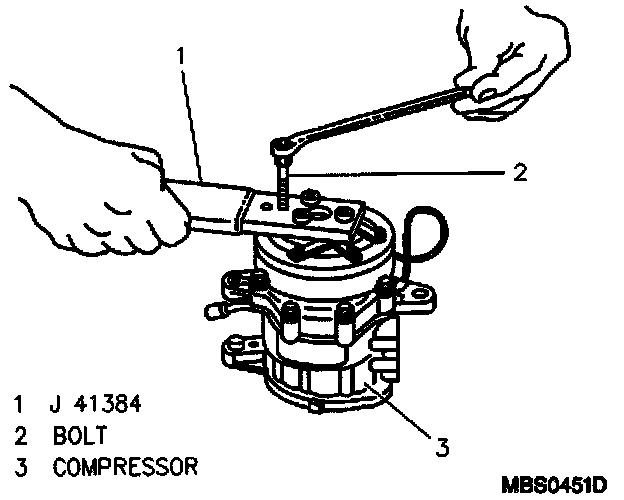 1

2

3

1 J 41384
2 BOLT
3 COMPRESSOR

MBS0451D