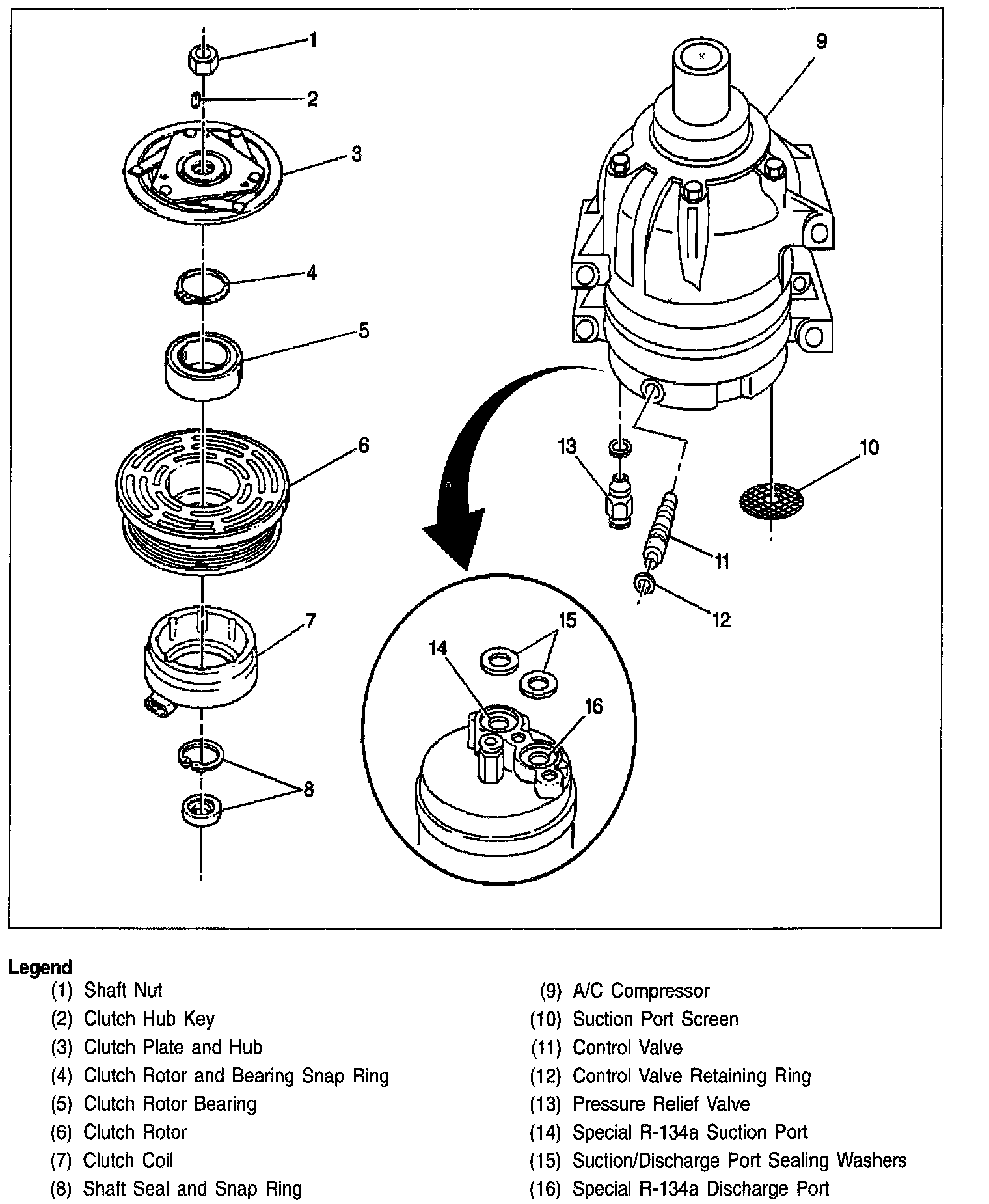 1
2
3
4
5
6
7
8
9
10
11
12
13
14
15
16

Legend
(1) Shaft Nut
(2) Clutch Hub Key
(3) Clutch Plate and Hub
(4) Clutch Rotor and Bearing Snap Ring
(5) Clutch Rotor Bearing
(6) Clutch Rotor
(7) Clutch Coil
(8) Shaft Seal and Snap Ring

(9) A/C Compressor
(10) Suction Port Screen
(11) Control Valve
(12) Control Valve Retaining Ring
(13) Pressure Relief Valve
(14) Special R-134a Suction Port
(15) Suction/Discharge Port Sealing Washers
(16) Special R-134a Discharge Port