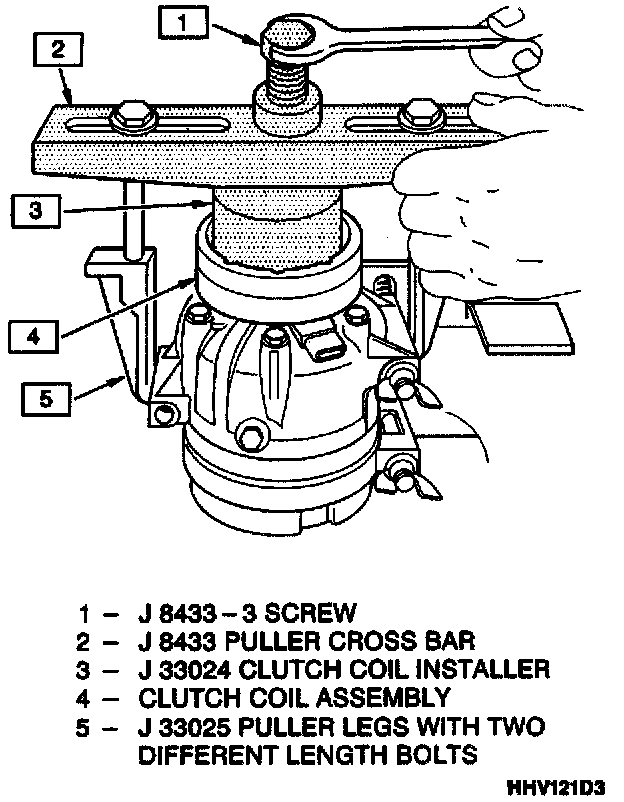 1

2

3

4

5

1 – J 8433 – 3 SCREW
2 – J 8433 PULLER CROSS BAR
3 – J 33024 CLUTCH COIL INSTALLER
4 – CLUTCH COIL ASSEMBLY
5 – J 33025 PULLER LEGS WITH TWO DIFFERENT LENGTH BOLTS

HHV121D3