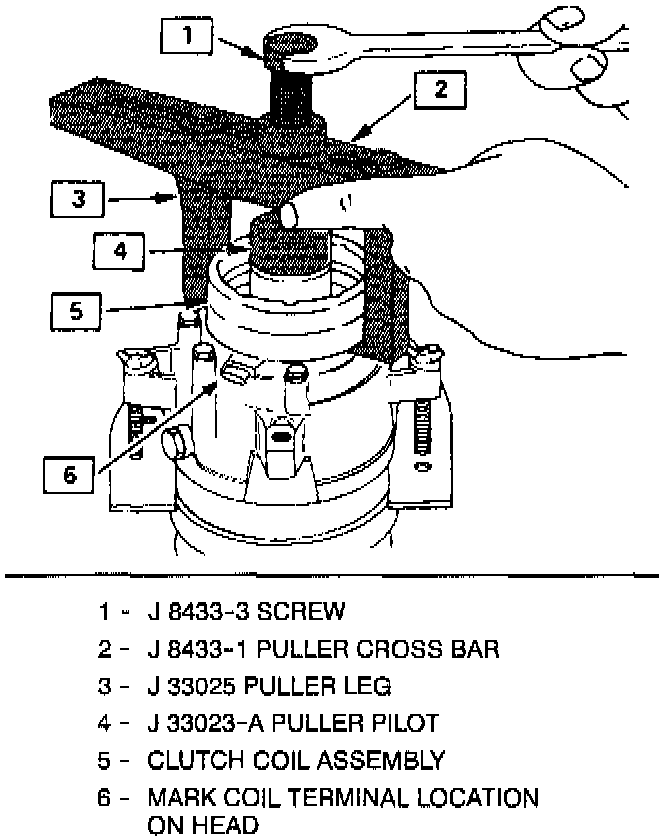 1

2

3

4

5

6

1 - J 8433-3 SCREW
2 - J 8433-1 PULLER CROSS BAR
3 - J 33025 PULLER LEG
4 - J 33023-A PULLER PILOT
5 - CLUTCH COIL ASSEMBLY
6 - MARK COIL TERMINAL LOCATION ON HEAD