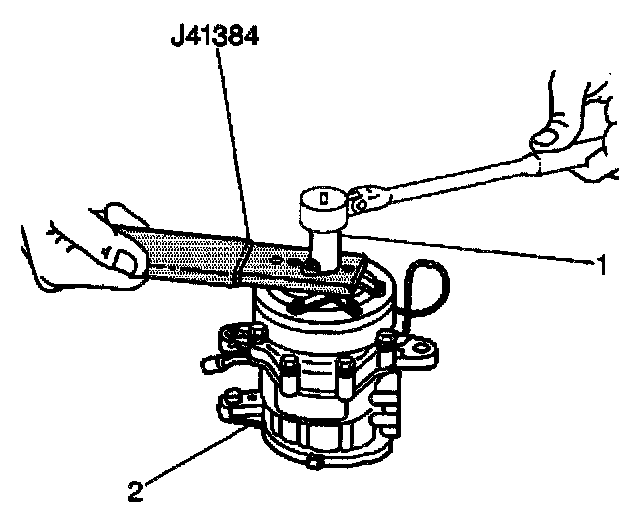 J41384

1

2