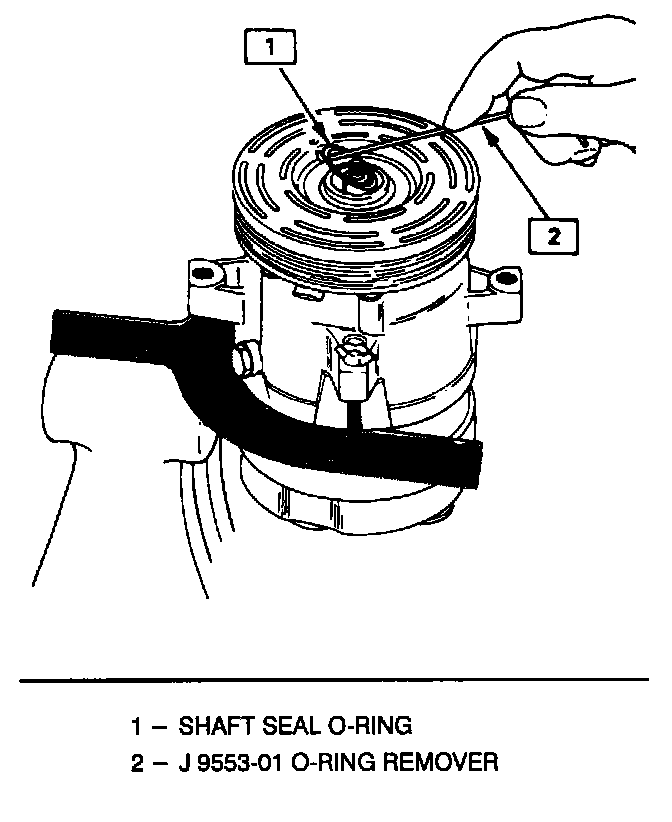 1

2

1 – SHAFT SEAL O-RING
2 – J 9553-01 O-RING REMOVER