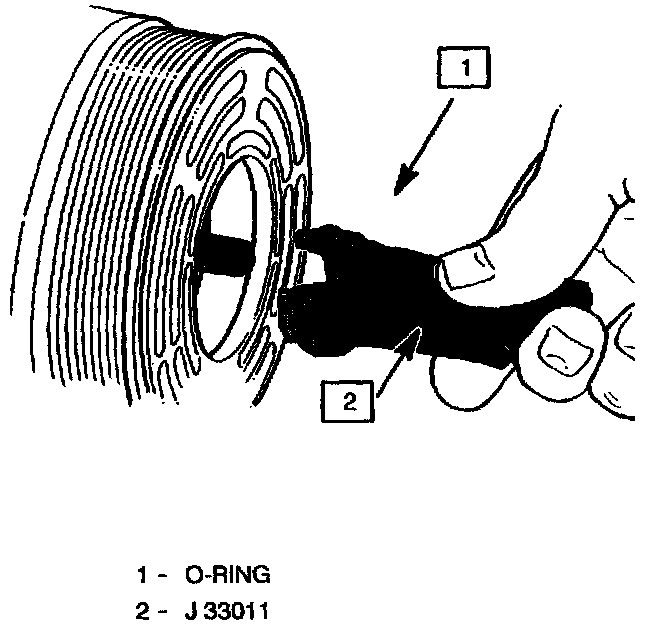 1

2

1 - O-RING
2 - J 33011