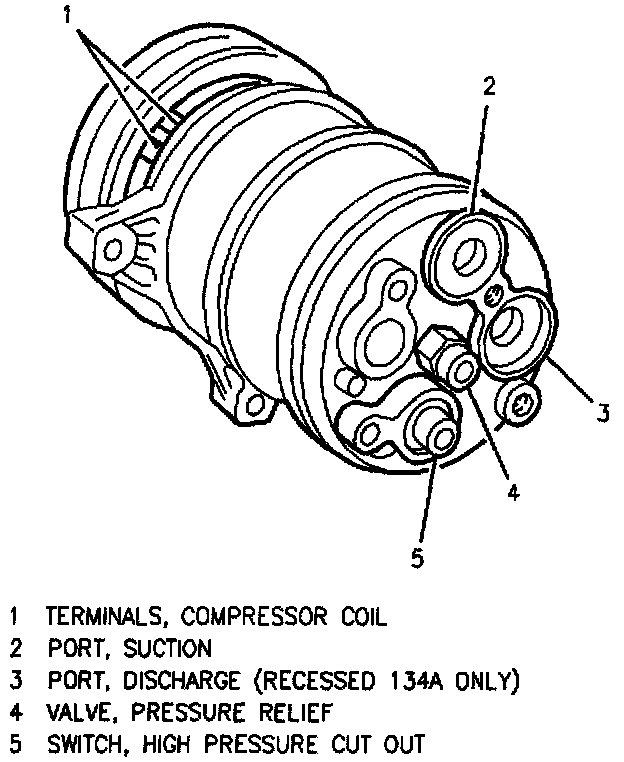 1
2
3
4
5

1 TERMINALS, COMPRESSOR COIL
2 PORT, SUCTION
3 PORT, DISCHARGE (RECESSED 134A ONLY)
4 VALVE, PRESSURE RELIEF
5 SWITCH, HIGH PRESSURE CUT OUT