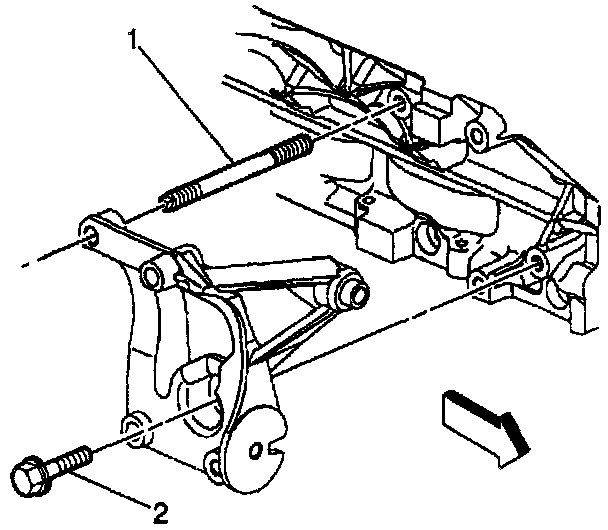 1

2