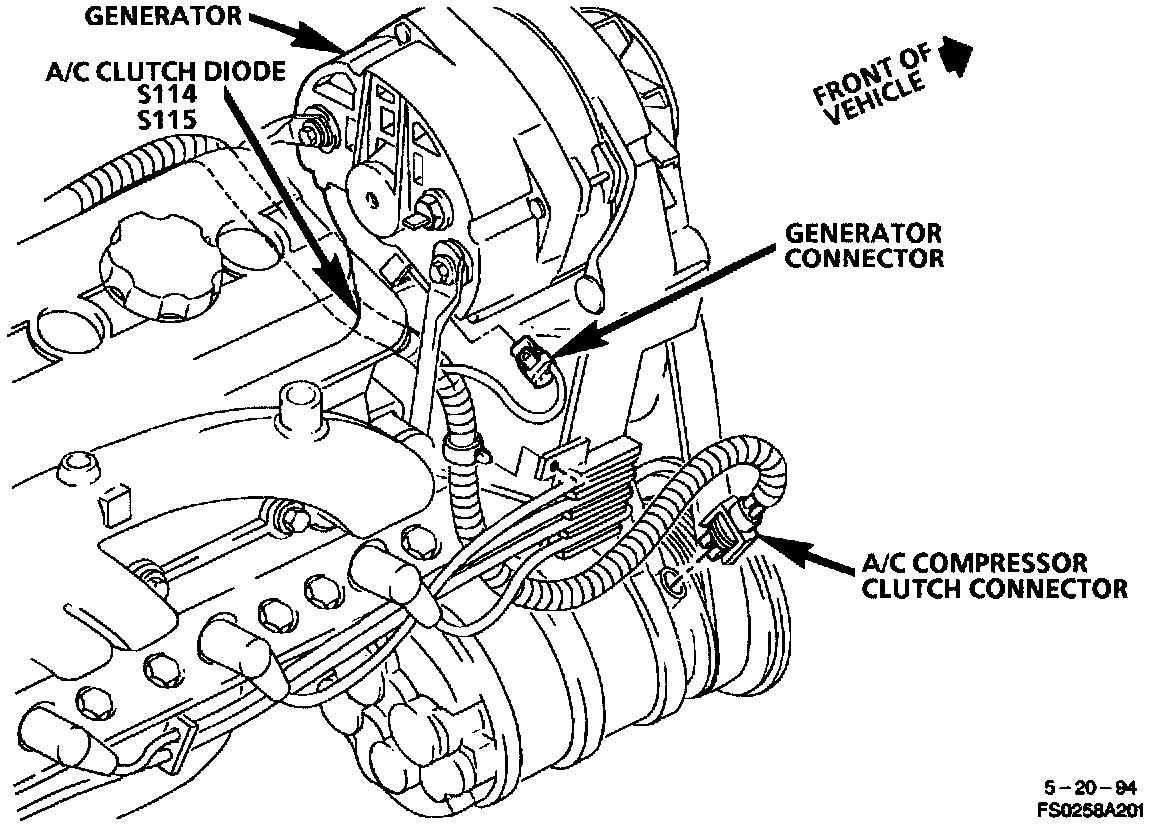 GENERATOR

A/C CLUTCH DIODE
S114
S115

FRONT OF VEHICLE

GENERATOR CONNECTOR

A/C COMPRESSOR CLUTCH CONNECTOR

5 – 20 – 94
FS0258A201