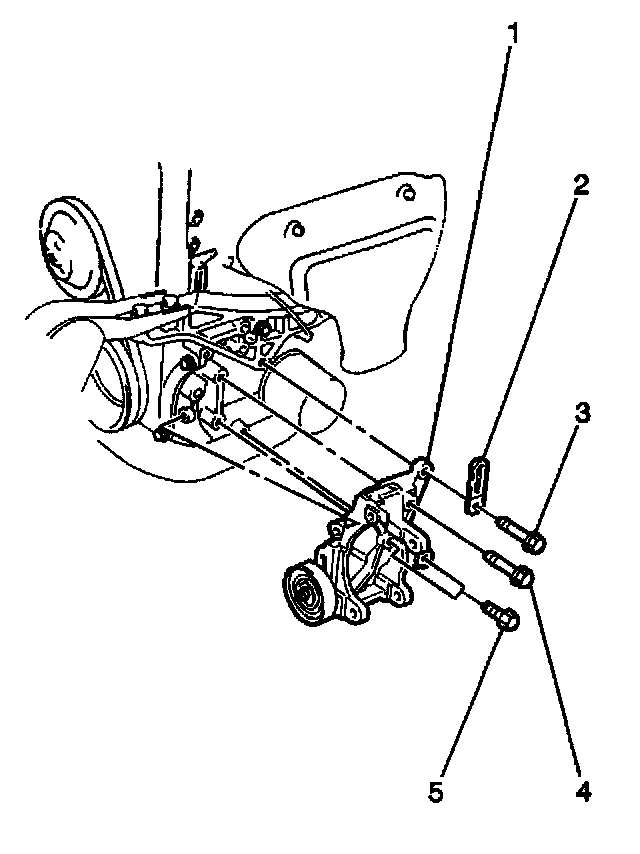 1
2
3
5
4