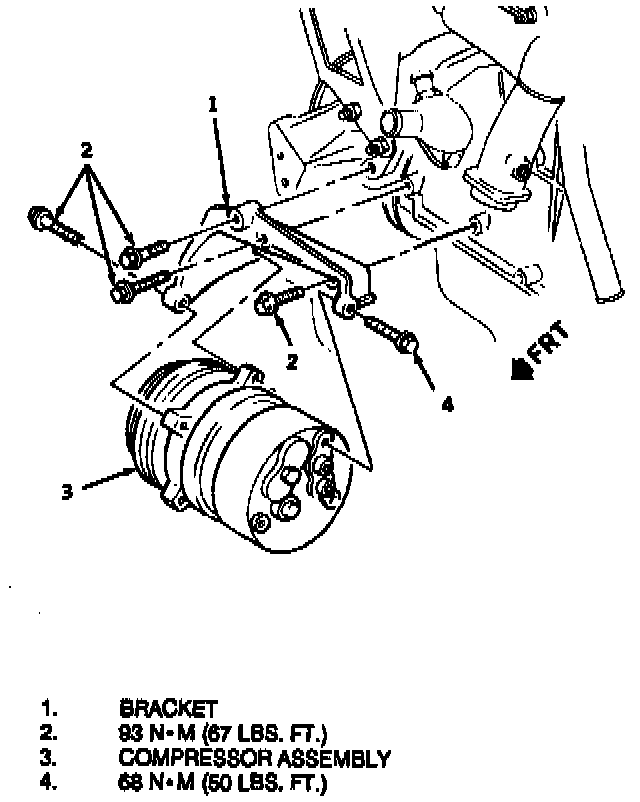 1

2

2

4

FRT

3

1. BRACKET
2. 93 N•M (67 LBS. FT.)
3. COMPRESSOR ASSEMBLY
4. 68 N•M (50 LBS. FT.)