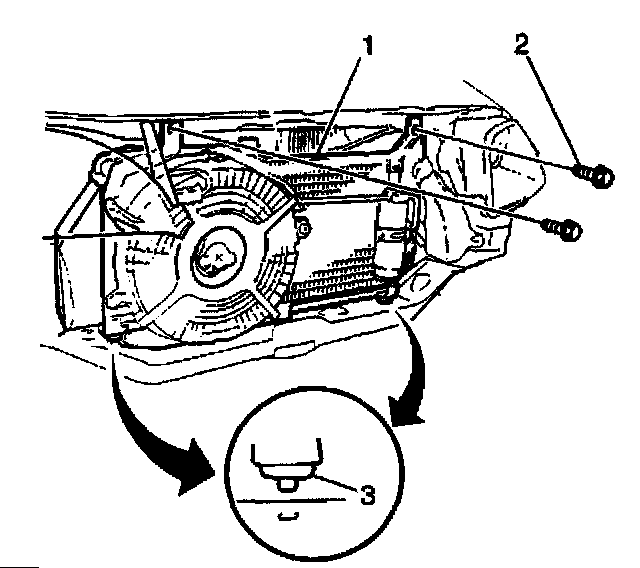 1
2
3