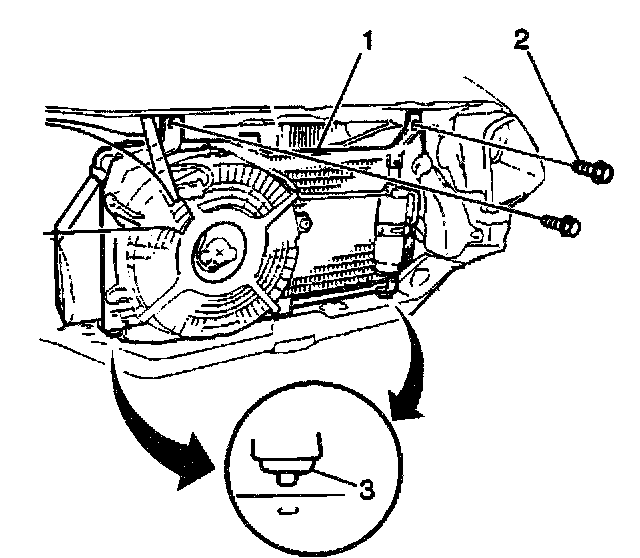 1
2
3