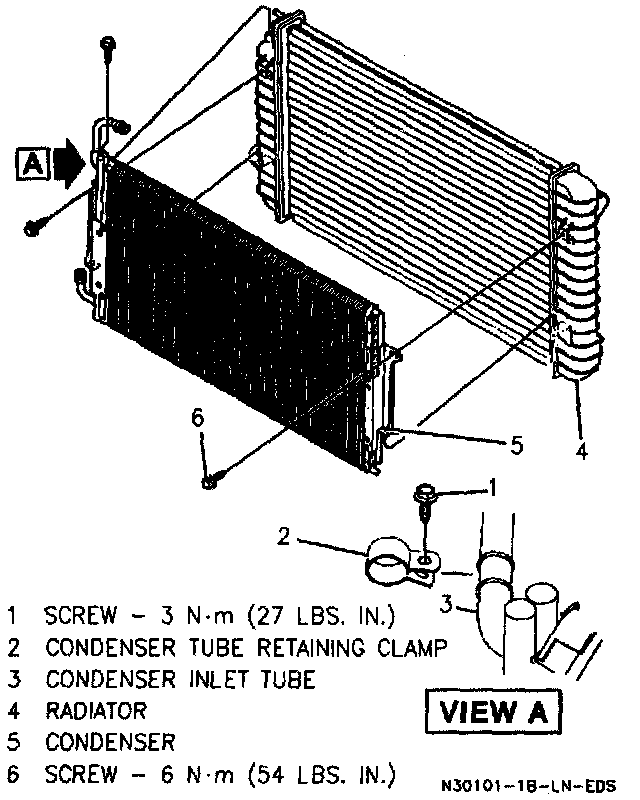 A

6

5

4

1

2

3

1 SCREW – 3 N·m (27 LBS. IN.)
2 CONDENSER TUBE RETAINING CLAMP
3 CONDENSER INLET TUBE
4 RADIATOR
5 CONDENSER
6 SCREW – 6 N·m (54 LBS. IN.)

VIEW A

N30101-1B-LN-EDS