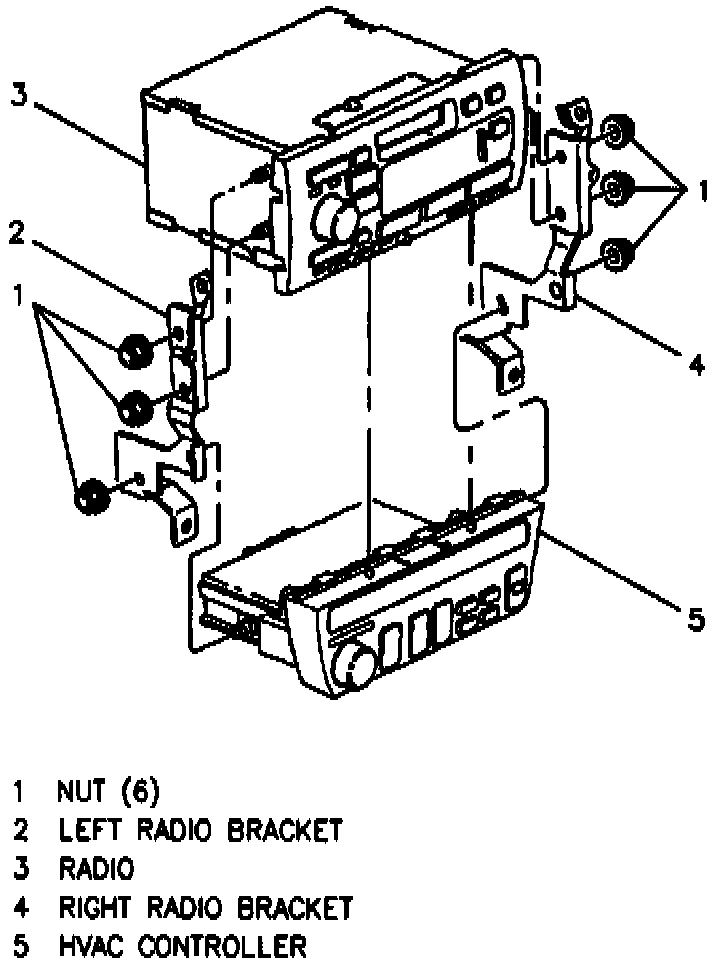 3
2
1
1
4
5

1 NUT (6)
2 LEFT RADIO BRACKET
3 RADIO
4 RIGHT RADIO BRACKET
5 HVAC CONTROLLER