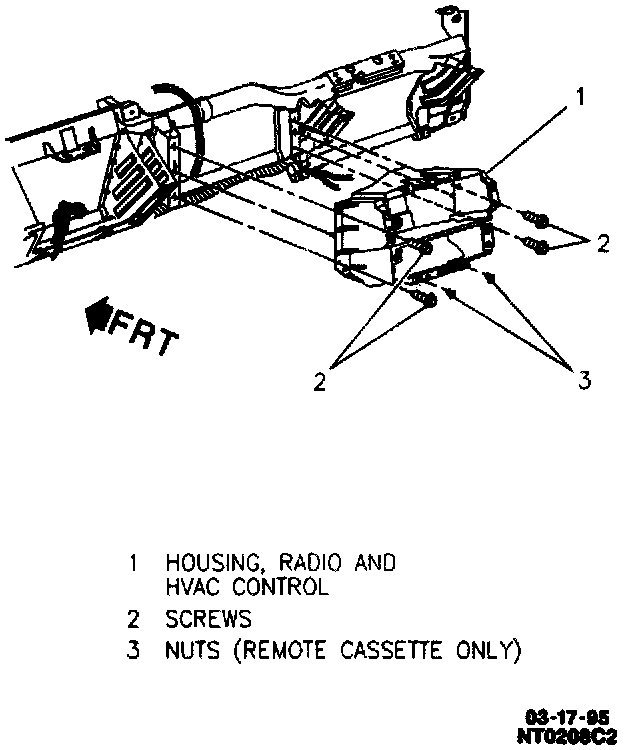 1

2

FRT

2

3

1 HOUSING, RADIO AND HVAC CONTROL

2 SCREWS

3 NUTS (REMOTE CASSETTE ONLY)

03-17-95
NT0208C2