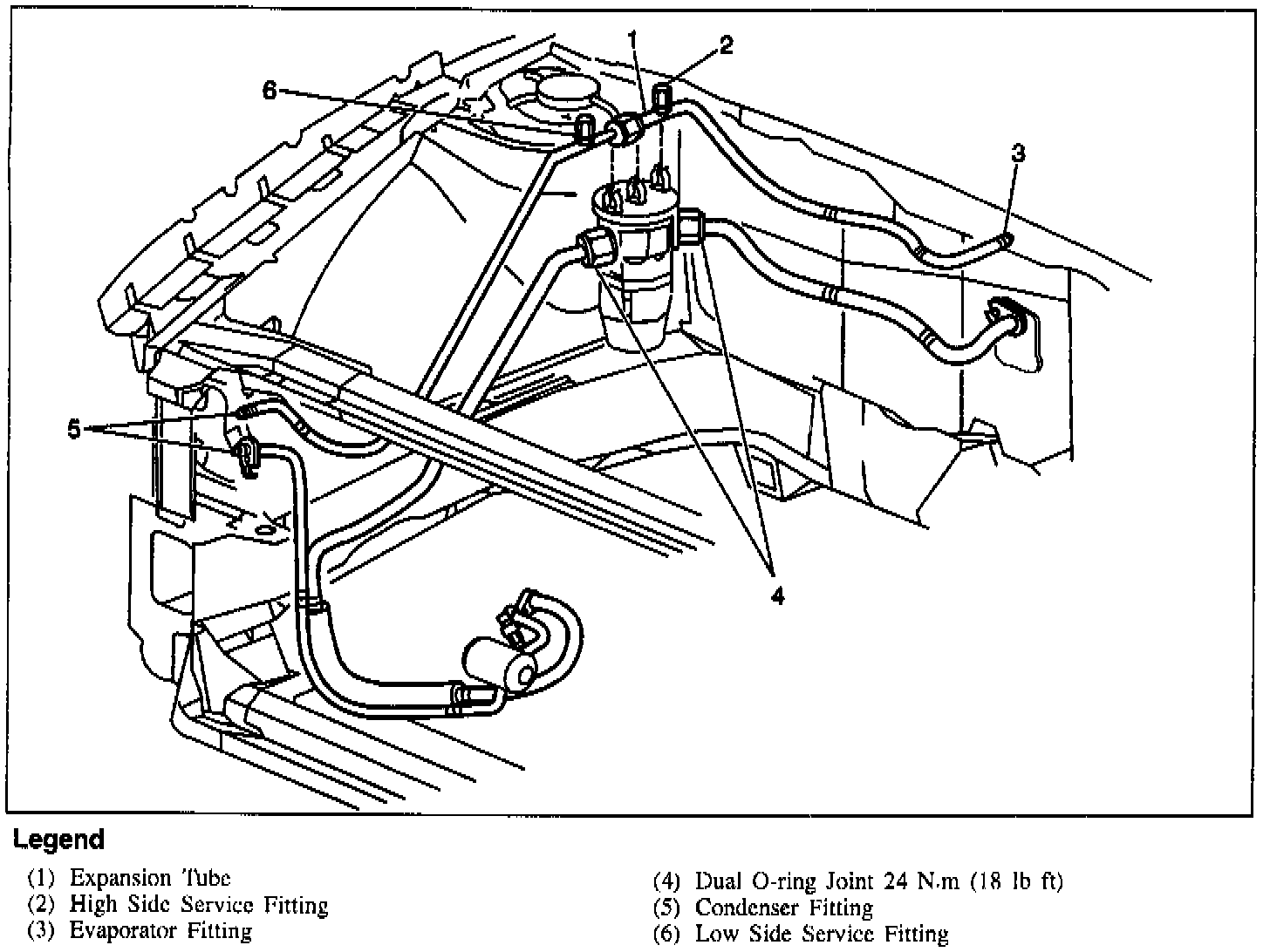 1
2
6
3
5
4

Legend

(1) Expansion Tube
(2) High Side Service Fitting
(3) Evaporator Fitting

(4) Dual O-ring Joint 24 N.m (18 lb ft)
(5) Condenser Fitting
(6) Low Side Service Fitting