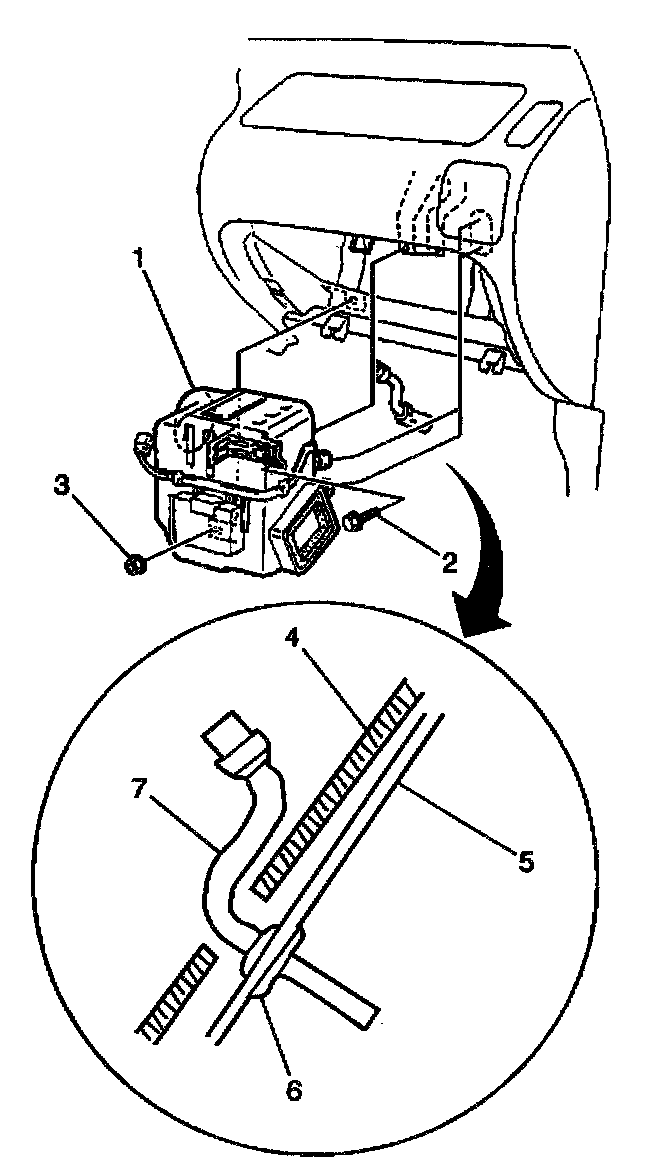 1
3
2
4
7
5
6