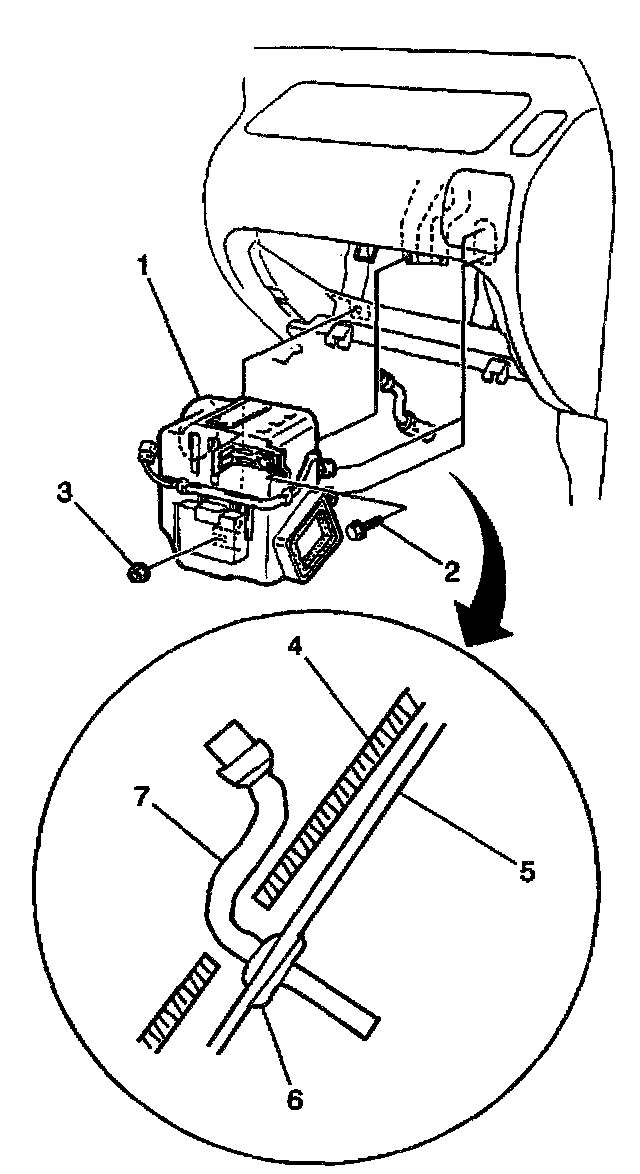 1
3
2
4
7
5
6