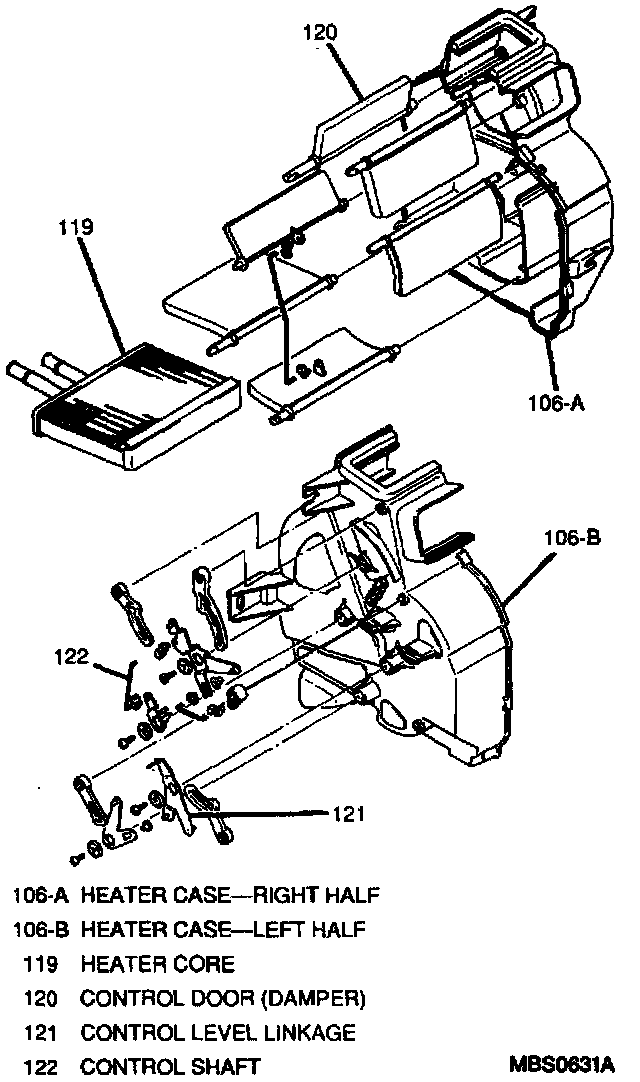 120

119

106-A

106-B

122

121

106-A HEATER CASE—RIGHT HALF
106-B HEATER CASE—LEFT HALF
119 HEATER CORE
120 CONTROL DOOR (DAMPER)
121 CONTROL LEVEL LINKAGE
122 CONTROL SHAFT

MBS0631A