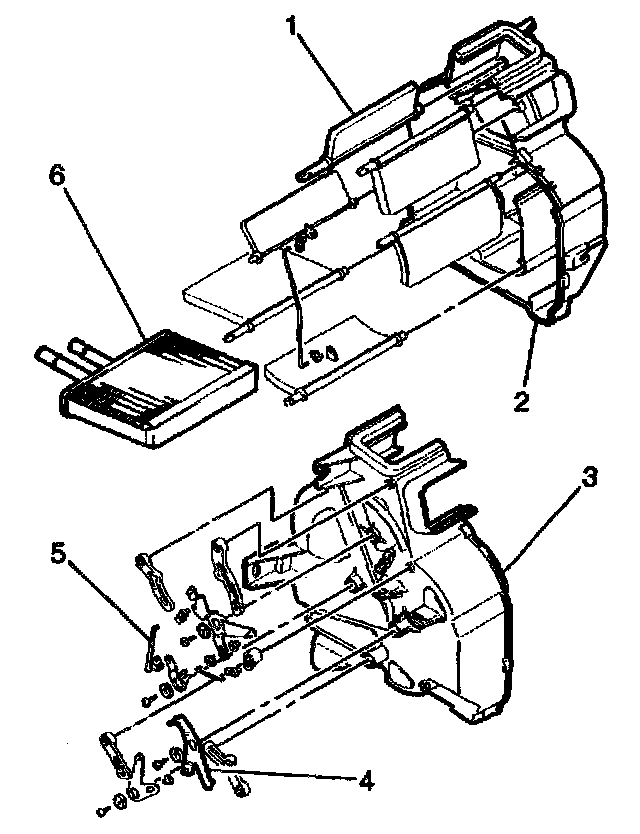 1
6
2
3
5
4